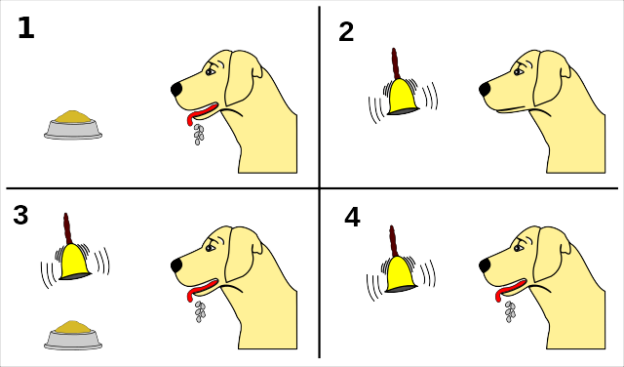 1

2

3

4