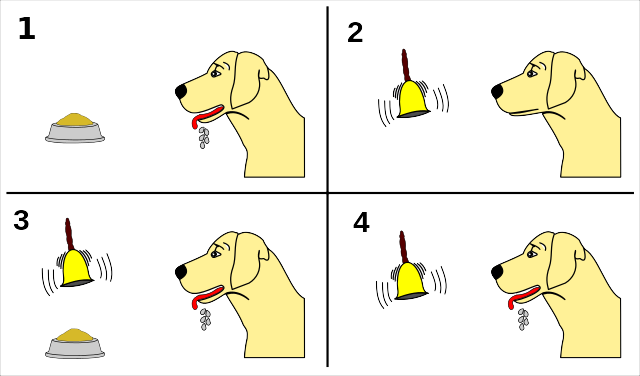 1

2

3

4